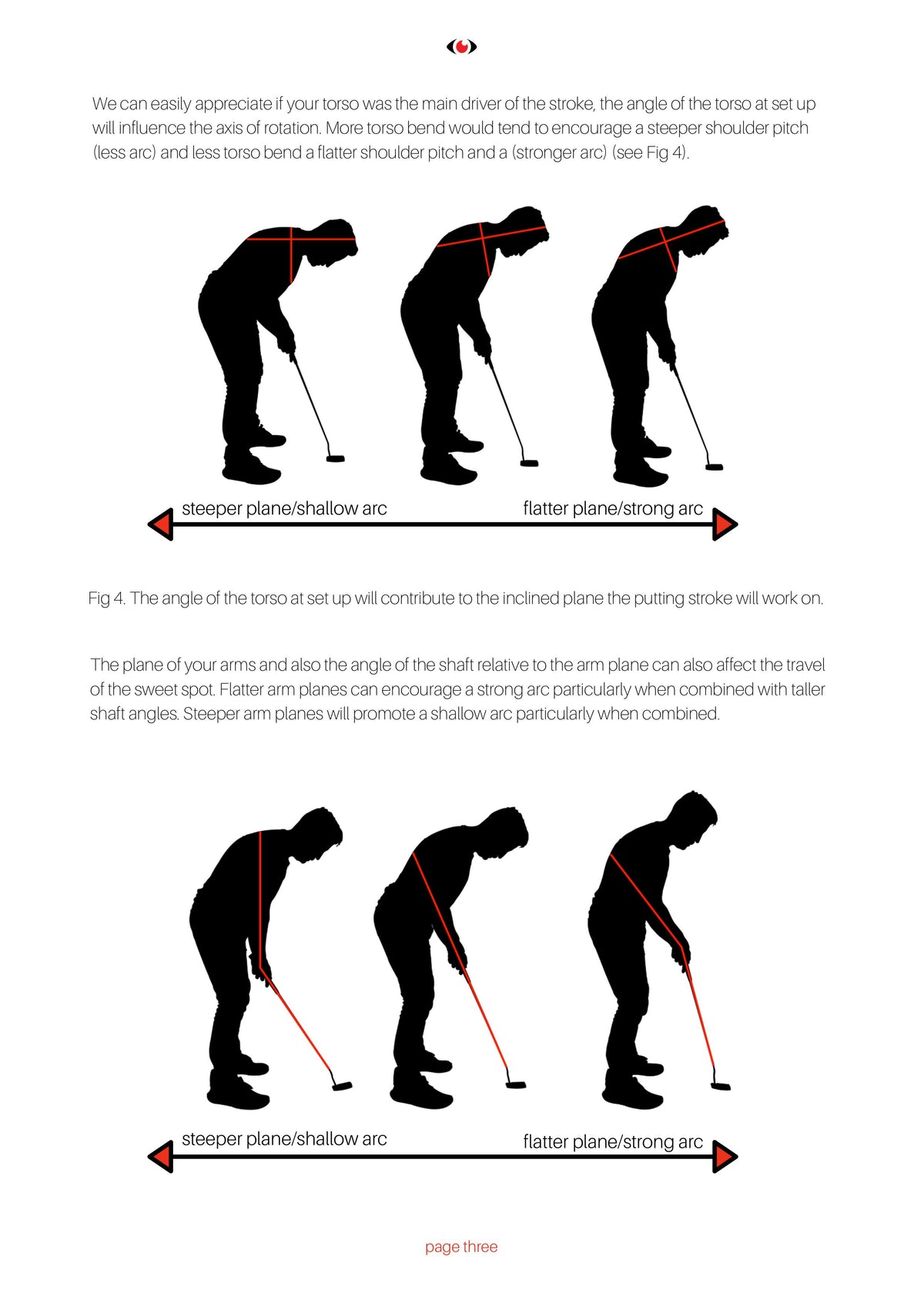 We can easily appreciate if your torso was the main driver of the stroke, the angle of the torso at set up will influence the axis of rotation. More torso bend would tend to encourage a steeper shoulder pitch (less arc) and less torso bend a flatter shoulder pitch and a (stronger arc) (see Fig 4).

steeper plane/shallow arc

flatter plane/strong arc

Fig 4. The angle of the torso at set up will contribute to the inclined plane the putting stroke will work on.

The plane of your arms and also the angle of the shaft relative to the arm plane can also affect the travel of the sweet spot. Flatter arm planes can encourage a strong arc particularly when combined with taller shaft angles. Steeper arm planes will promote a shallow arc particularly when combined.

steeper plane/shallow arc

flatter plane/strong arc

page three